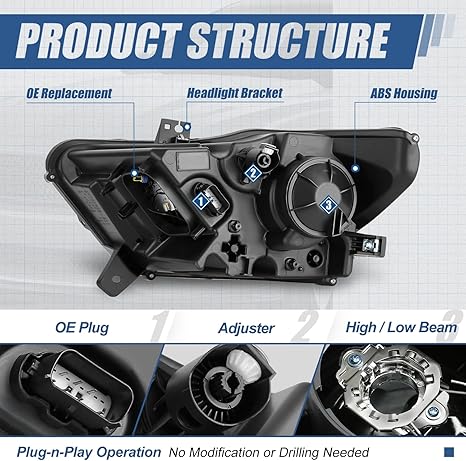 PRODUCT STRUCTURE

OE Replacement

Headlight Bracket

ABS Housing

1

2

3

OE Plug

1

Adjuster

2

High / Low Beam

3

Plug-n-Play Operation No Modification or Drilling Needed